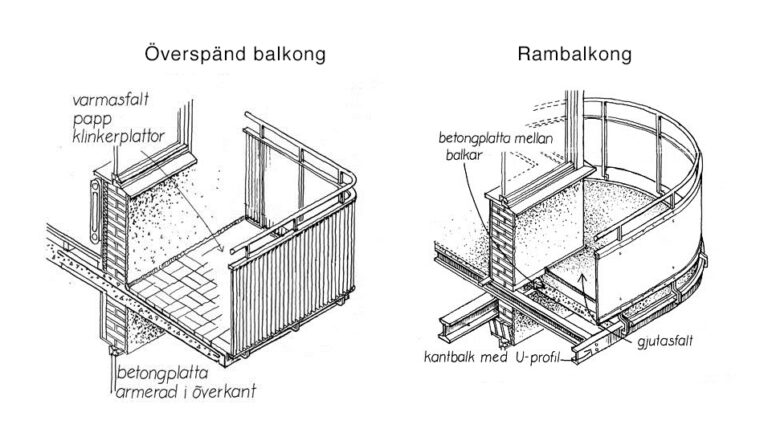 Överspänd balkong

varmasfalt
papp
klinkerplattor

betongplatta
armerad i överkant

Rambalkong

betongplatta mellan
balkar

gjutasfalt

kantbalk med U-profil